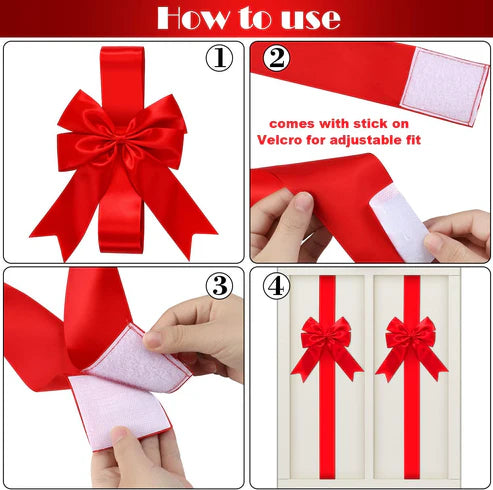 How to use

①

②

comes with stick on Velcro for adjustable fit

③

④